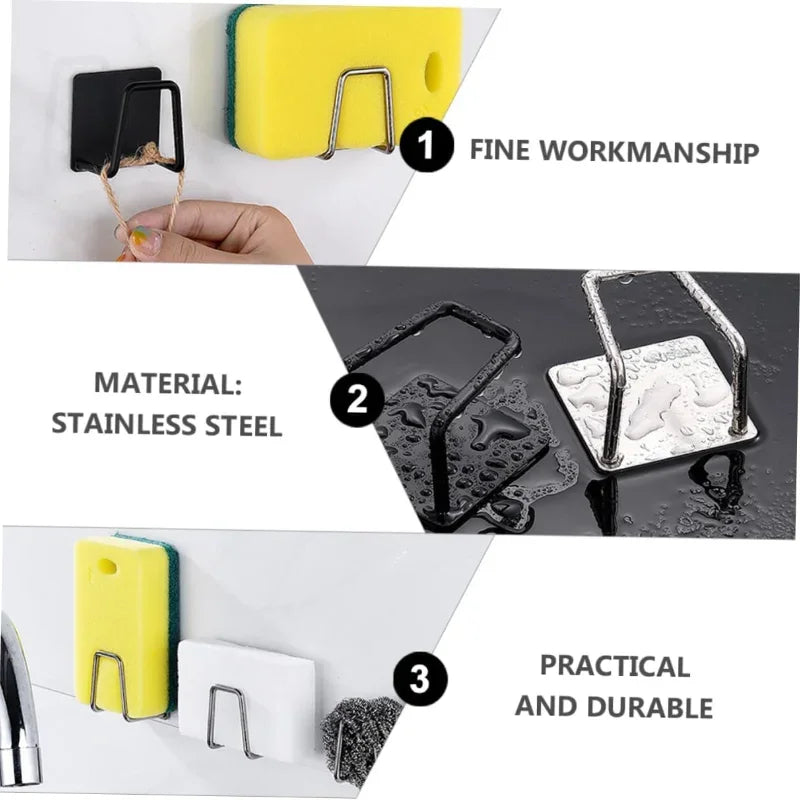 1 FINE WORKMANSHIP

MATERIAL:
STAINLESS STEEL

2

3

PRACTICAL
AND DURABLE